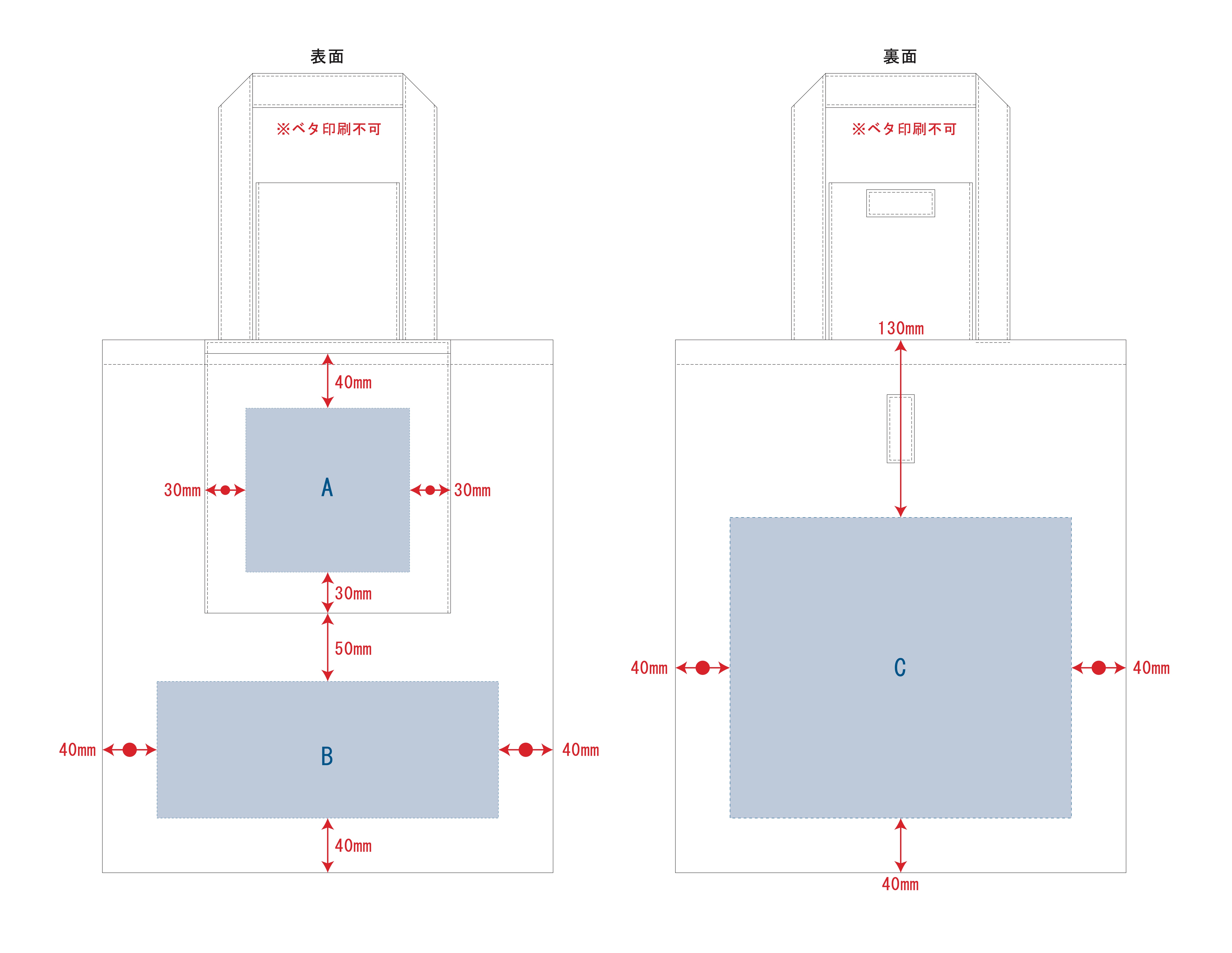 表面

※ベタ印刷不可

40mm

30mm

A

30mm

30mm

50mm

40mm

B

40mm

40mm

裏面

※ベタ印刷不可

130mm

40mm

C

40mm

40mm